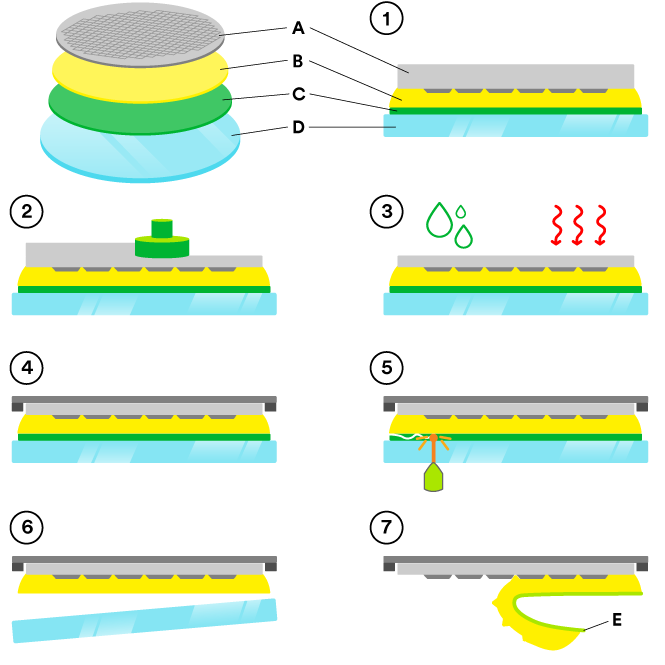 A
B
C
D
1
2
3
4
5
6
7
E